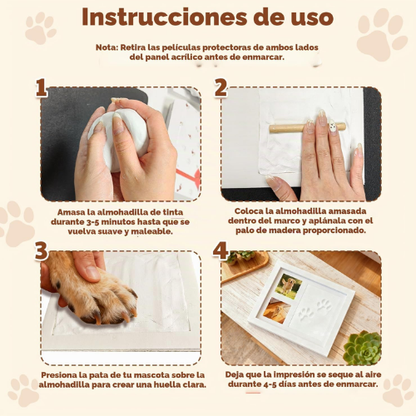 Instrucciones de uso

Nota: Retira las películas protectoras de ambos lados del panel acrílico antes de enmarcar.

1

Amasa la almohadilla de tinta durante 3-5 minutos hasta que se vuelva suave y maleable.

2

Coloca la almohadilla amasada dentro del marco y aplánala con el palo de madera proporcionado.

3

Presiona la pata de tu mascota sobre la almohadilla para crear una huella clara.

4

Deja que la impresión se seque al aire durante 4-5 días antes de enmarcar.